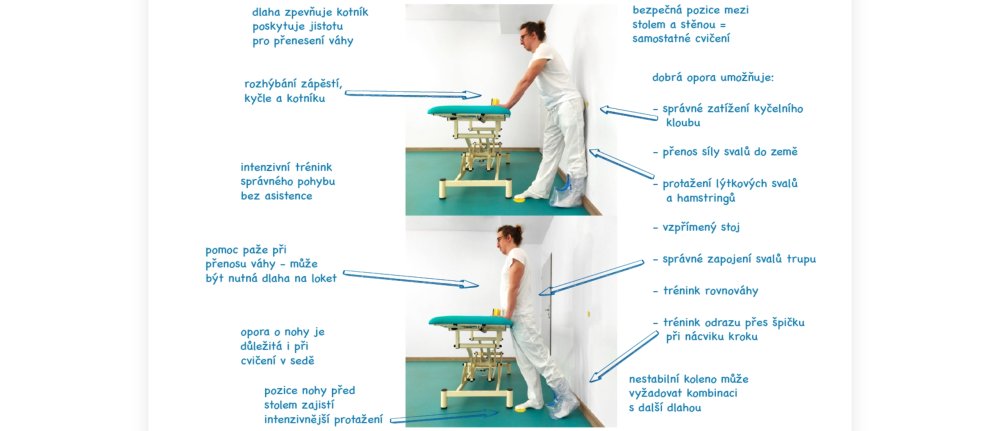 dlaha zpevňuje kotník poskytuje jistotu pro přenesení váhy

rozhýbání zápěstí, kyčle a kotníku

intenzivní trénink správného pohybu bez asistence

pomoc paže při přenosu váhy - může být nutná dlaha na loket

opora o nohy je důležitá i při cvičení v sedě

pozice nohy před stolem zajistí intenzivnější protažení

bezpečná pozice mezi stolem a stěnou = samostatné cvičení

dobrá opora umožňuje:

- správné zatížení kyčelního kloubu

- přenos síly svalů do země

- protažení lýtkových svalů a hamstringů

- vzpřímený stoj

- správné zapojení svalů trupu

- trénink rovnováhy

- trénink odrazu přes špičku při nácviku kroku

nestabilní koleno může vyžadovat kombinaci s další dlahou