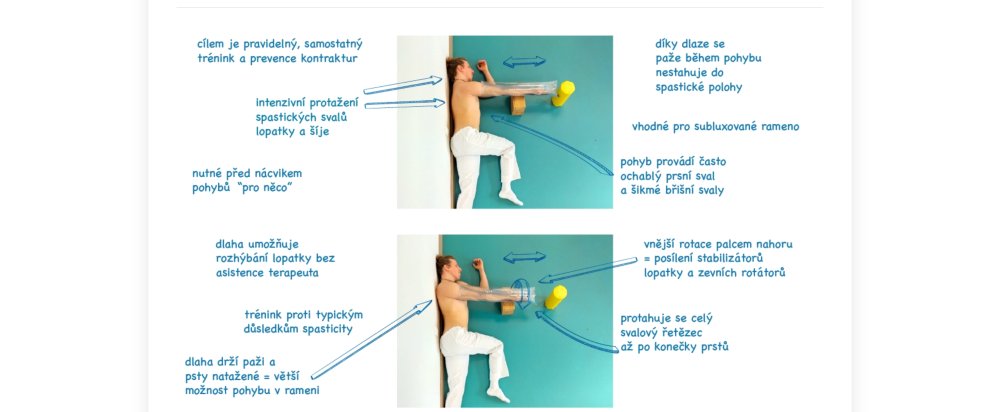 cílem je pravidelný, samostatný trénink a prevence kontraktur

intenzivní protažení spastických svalů lopatky a šíje

nutné před nácvikem pohybů "pro něco"

díky dlaze se paže během pohybu nestahuje do spastické polohy

vhodné pro subluxované rameno

pohyb provádí často ochablý prsní sval a šikmé břišní svaly

dlaha umožňuje rozhýbání lopatky bez asistence terapeuta

trénink proti typickým důsledkům spasticity

dlaha drží paži a psty natažené = větší možnost pohybu v rameni

vnější rotace palcem nahoru = posílení stabilizátorů lopatky a zevních rotátorů

protahuje se celý svalový řetězec až po konečky prstů